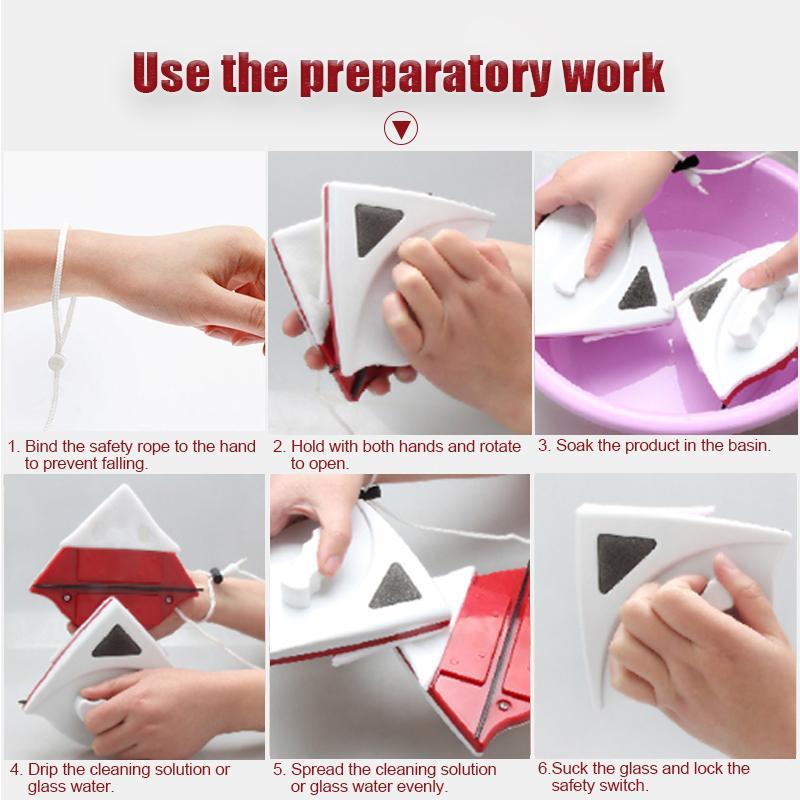 Use the preparatory work

1. Bind the safety rope to the hand to prevent falling.

2. Hold with both hands and rotate to open.

3. Soak the product in the basin.

4. Drip the cleaning solution or glass water.

5. Spread the cleaning solution or glass water evenly.

6.Suck the glass and lock the safety switch.