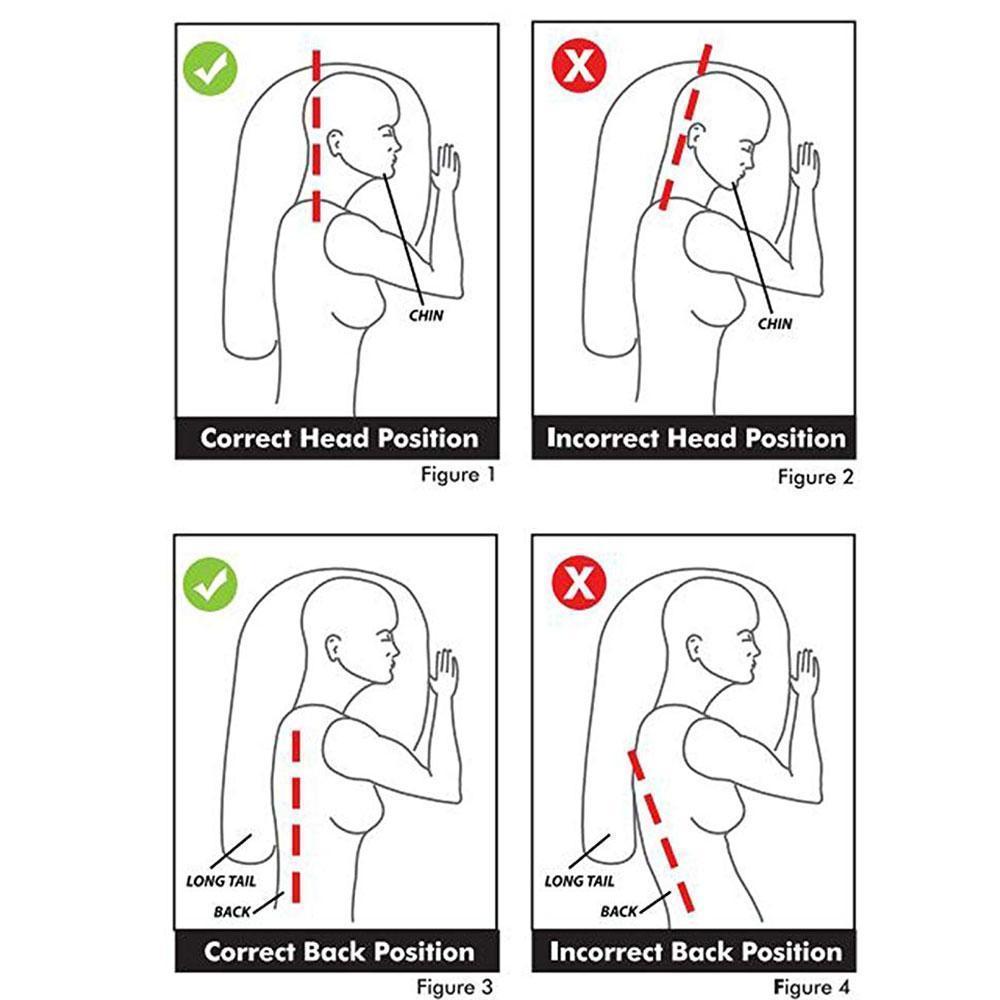 CHIN

Correct Head Position

Figure 1

X

CHIN

Incorrect Head Position

Figure 2

LONG TAIL

BACK

Correct Back Position

Figure 3

X

LONG TAIL

BACK

Incorrect Back Position

Figure 4