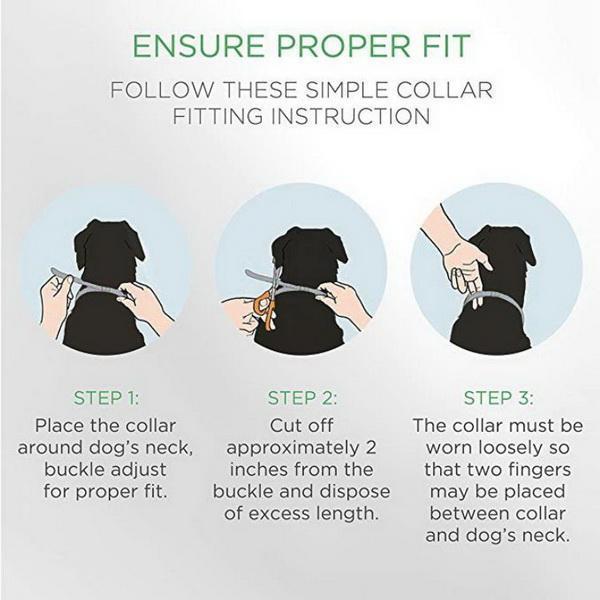 ENSURE PROPER FIT

FOLLOW THESE SIMPLE COLLAR FITTING INSTRUCTION

STEP 1:
Place the collar around dog's neck, buckle adjust for proper fit.

STEP 2:
Cut off approximately 2 inches from the buckle and dispose of excess length.

STEP 3:
The collar must be worn loosely so that two fingers may be placed between collar and dog's neck.