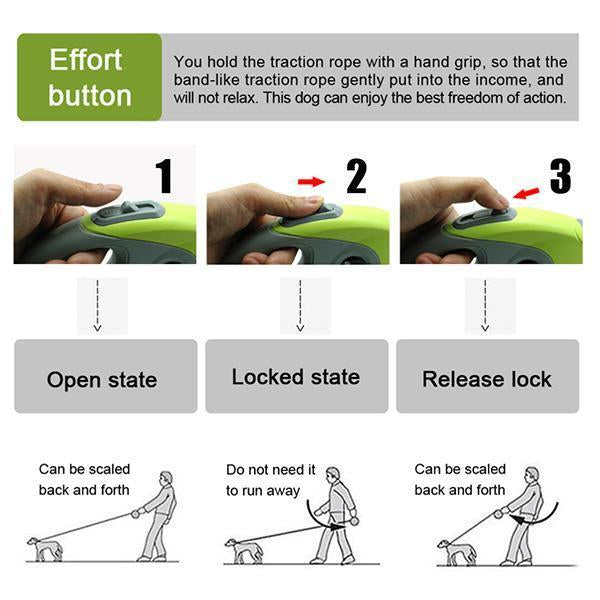 Effort button

You hold the traction rope with a hand grip, so that the band-like traction rope gently put into the income, and will not relax. This dog can enjoy the best freedom of action.

1

2

3

Open state

Locked state

Release lock

Can be scaled back and forth

Do not need it to run away

Can be scaled back and forth