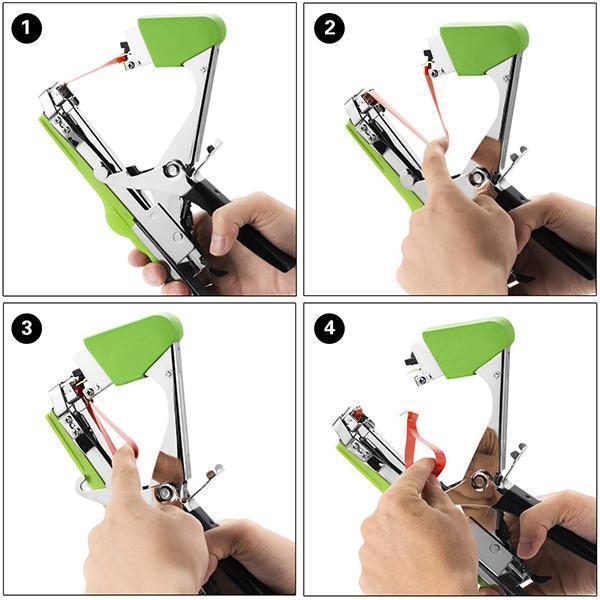 1

2

3

4