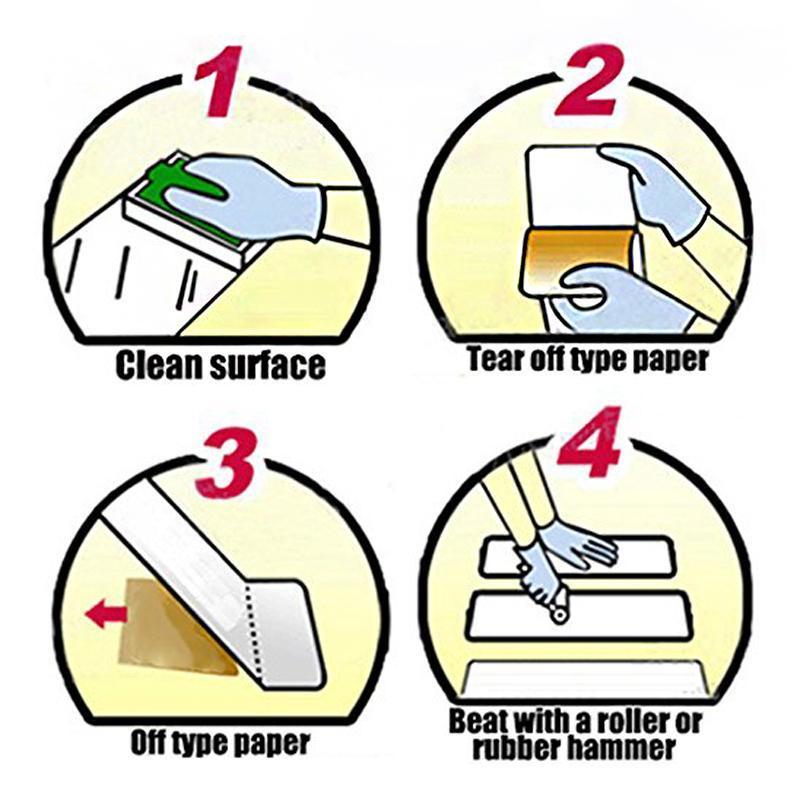 1
Clean surface

2
Tear off type paper

3
Off type paper

4
Beat with a roller or rubber hammer