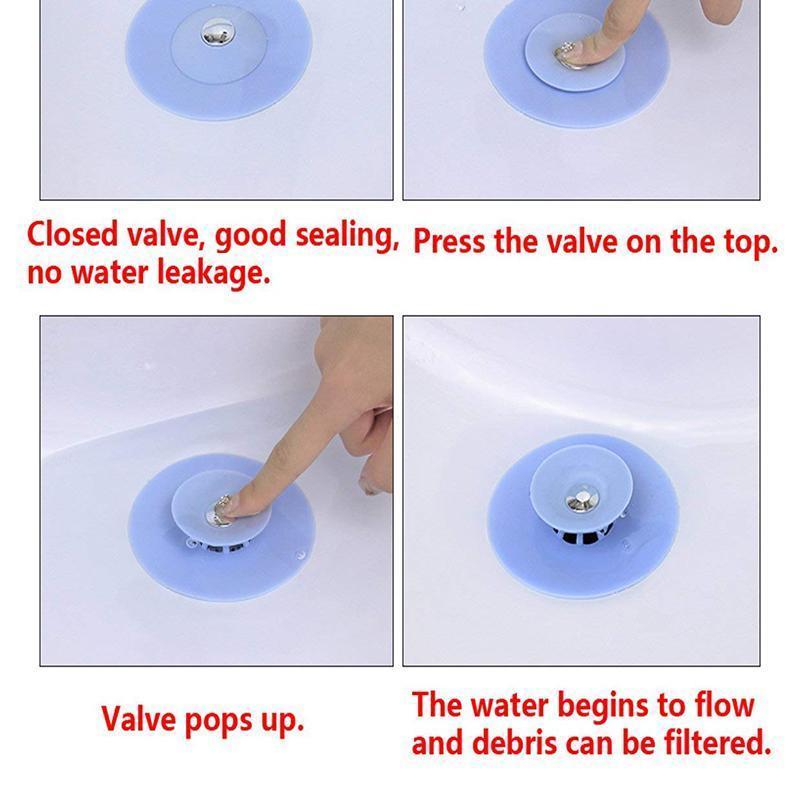 Closed valve, good sealing, no water leakage.

Press the valve on the top.

Valve pops up.

The water begins to flow and debris can be filtered.