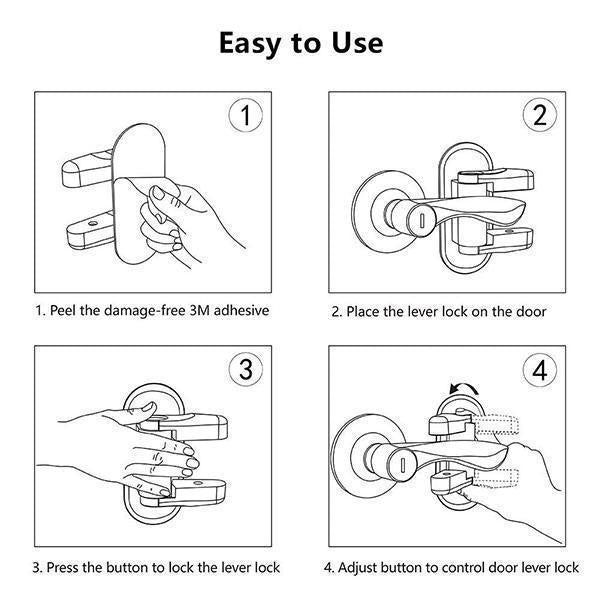 Easy to Use

1

1. Peel the damage-free 3M adhesive

2

2. Place the lever lock on the door

3

3. Press the button to lock the lever lock

4

4. Adjust button to control door lever lock